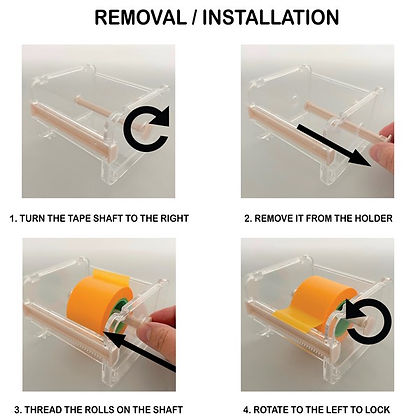 REMOVAL / INSTALLATION

1. TURN THE TAPE SHAFT TO THE RIGHT

2. REMOVE IT FROM THE HOLDER

3. THREAD THE ROLLS ON THE SHAFT

4. ROTATE TO THE LEFT TO LOCK