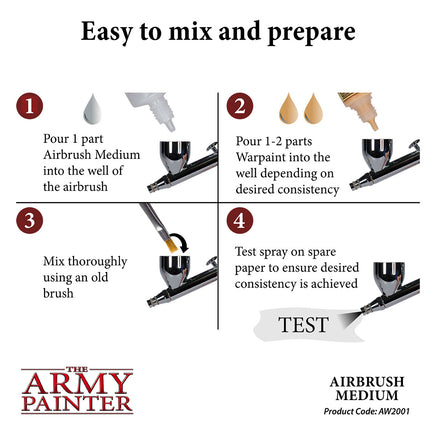 Easy to mix and prepare

1

Pour 1 part Airbrush Medium into the well of the airbrush

2

Pour 1-2 parts Warpaint into the well depending on desired consistency

3

Mix thoroughly using an old brush

4

Test spray on spare paper to ensure desired consistency is achieved

TEST

THE ARMY PAINTER

AIRBRUSH MEDIUM

Product Code: AW2001